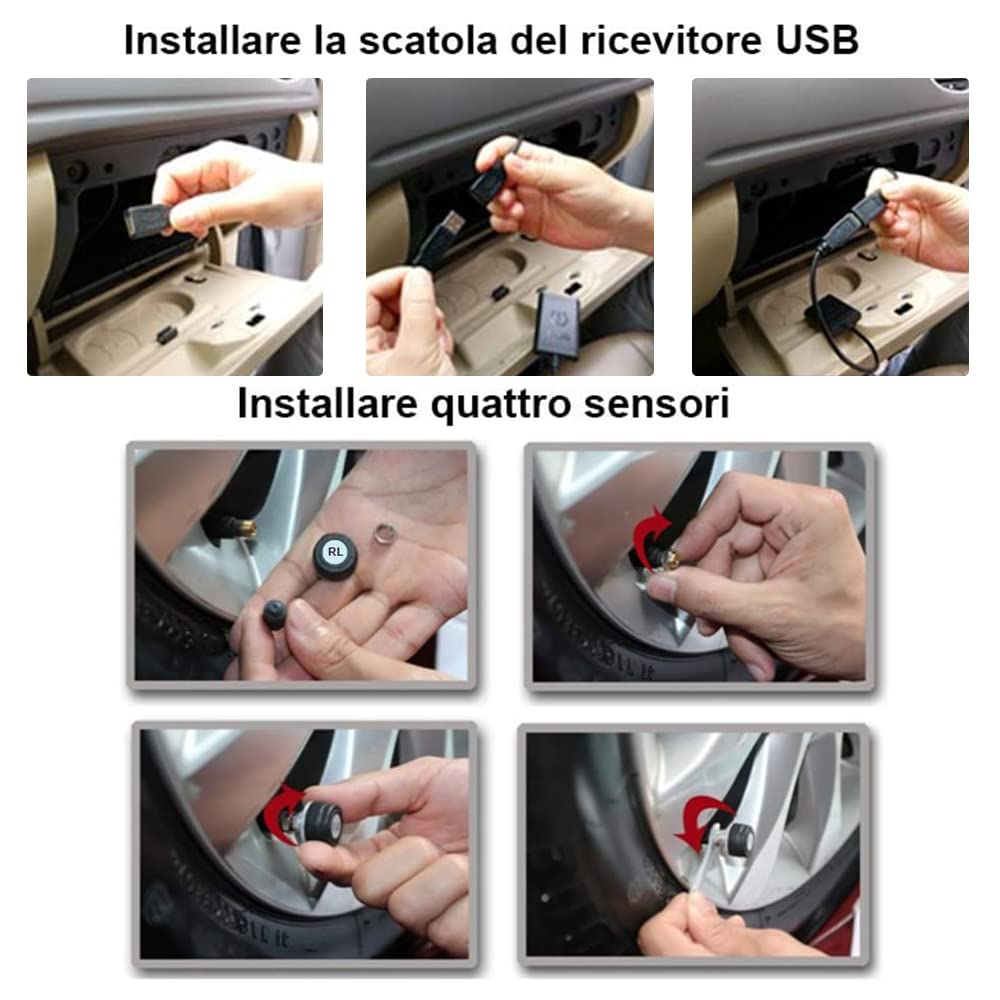 Installare la scatola del ricevitore USB

Installare quattro sensori

RL