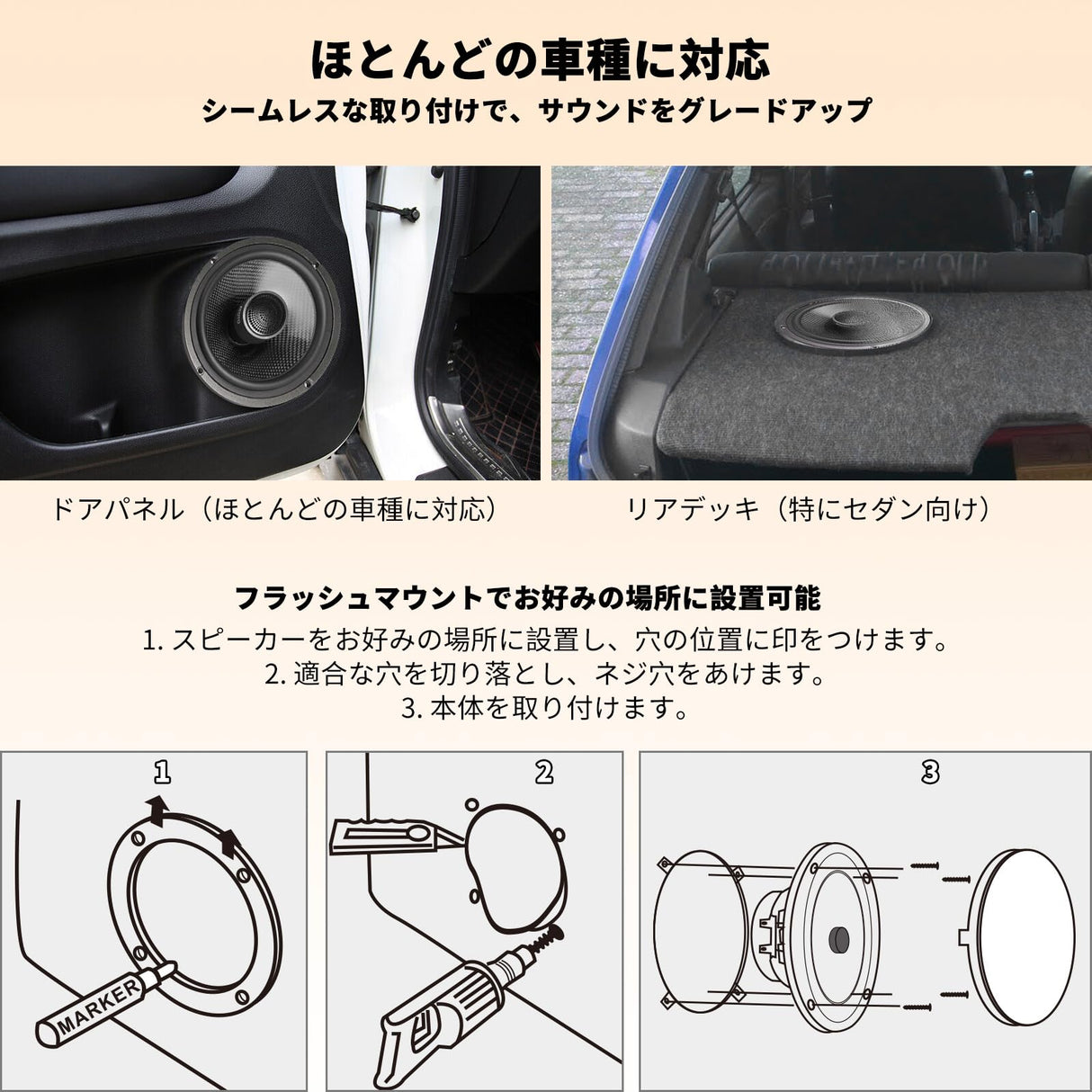 ほとんどの車種に対応
シームレスな取り付けで、サウンドをグレードアップ

ドアパネル（ほとんどの車種に対応）

リアデッキ（特にセダン向け）

フラッシュマウントでお好みの場所に設置可能
1. スピーカーをお好みの場所に設置し、穴の位置に印をつけます。
2. 適合な穴を切り落とし、ネジ穴をあけます。
3. 本体を取り付けます。

1

MARKER

2

3