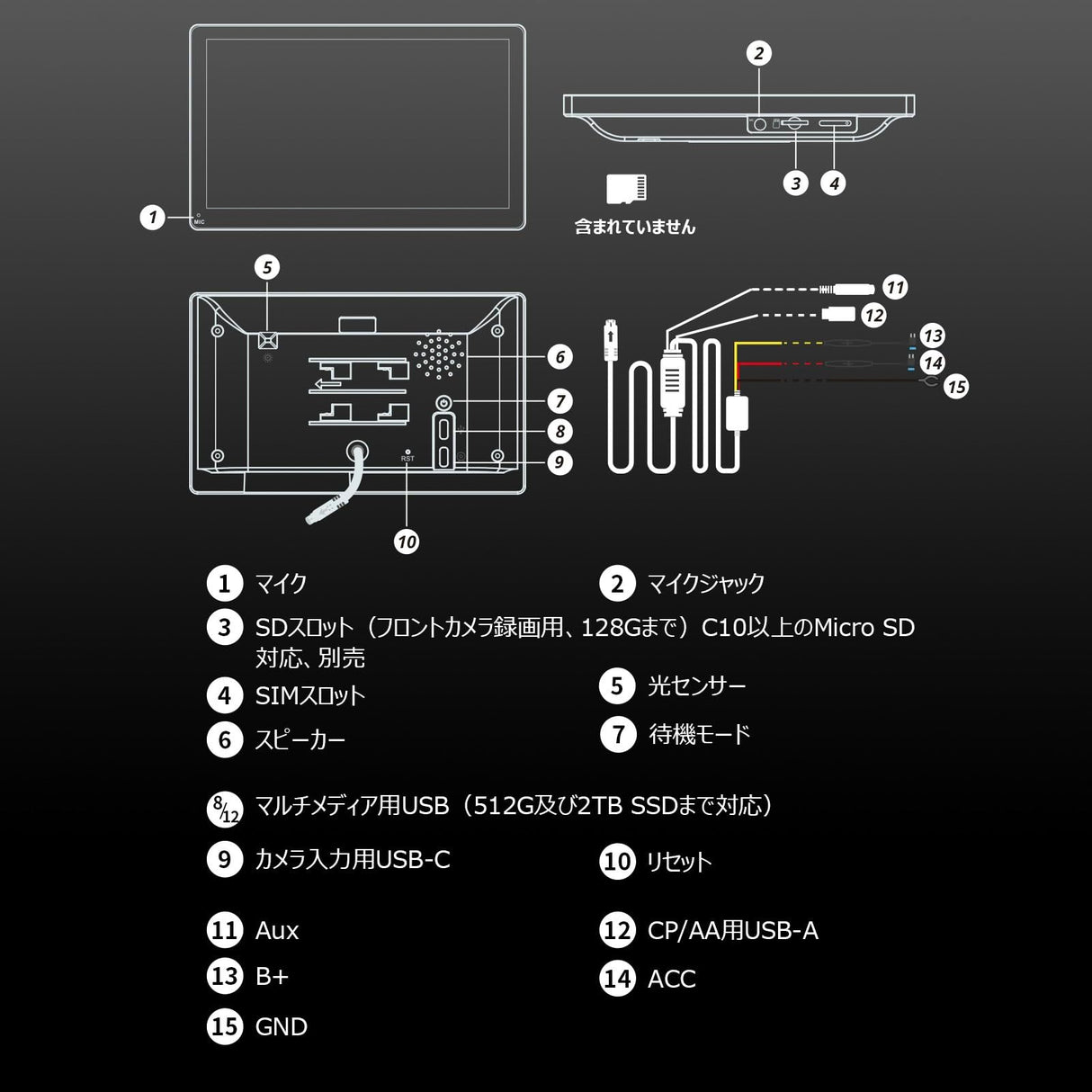 1 MIC

2

3 4

含まれていません

5

6

7

8

9

RST

10

11

12

13

14

15

1 マイク

2 マイクジャック

3 SDスロット（フロントカメラ録画用、128Gまで）C10以上のMicro SD対応、別売

4 SIMスロット

5 光センサー

6 スピーカー

7 待機モード

8/12 マルチメディア用USB（512G及び2TB SSDまで対応）

9 カメラ入力用USB-C

10 リセット

11 Aux

12 CP/AA用USB-A

13 B+

14 ACC

15 GND