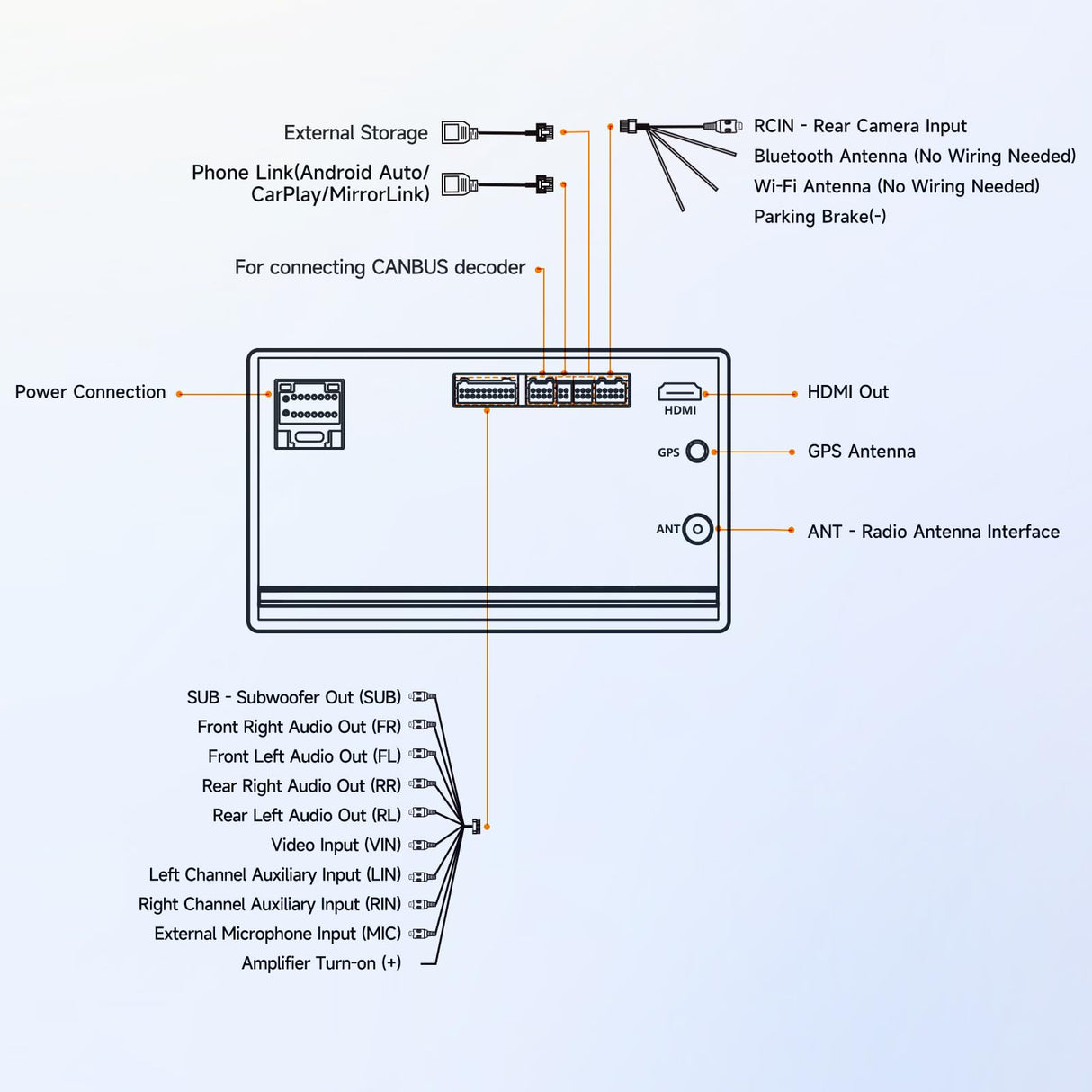 External Storage

Phone Link(Android Auto/ CarPlay/MirrorLink)

RCIN - Rear Camera Input
Bluetooth Antenna (No Wiring Needed)
Wi-Fi Antenna (No Wiring Needed)
Parking Brake(-)

For connecting CANBUS decoder

Power Connection

HDMI

HDMI Out

GPS

GPS Antenna

ANT

ANT - Radio Antenna Interface

SUB - Subwoofer Out (SUB)
Front Right Audio Out (FR)
Front Left Audio Out (FL)
Rear Right Audio Out (RR)
Rear Left Audio Out (RL)
Video Input (VIN)
Left Channel Auxiliary Input (LIN)
Right Channel Auxiliary Input (RIN)
External Microphone Input (MIC)
Amplifier Turn-on (+)