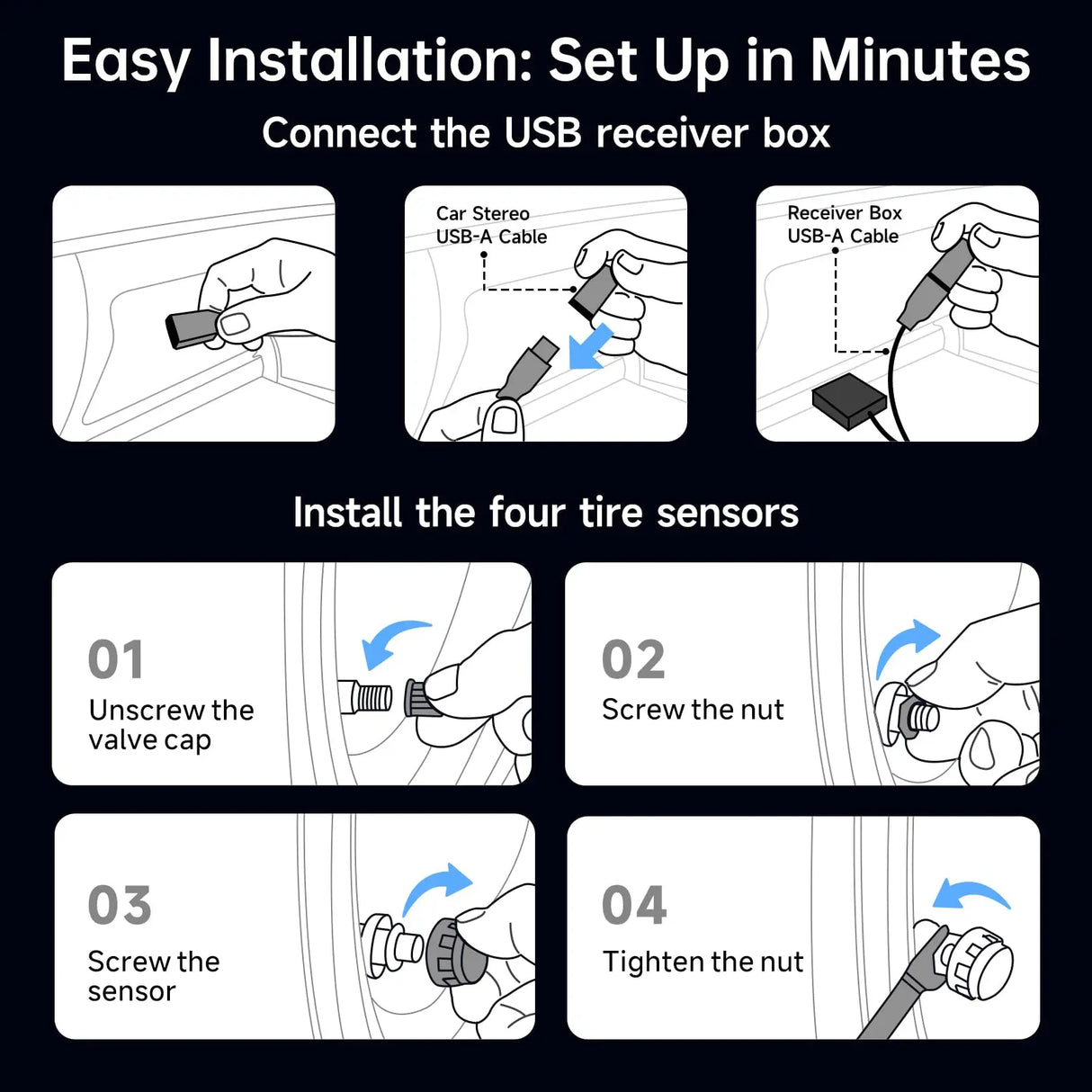 Easy Installation: Set Up in Minutes

Connect the USB receiver box

Car Stereo
USB-A Cable

Receiver Box
USB-A Cable

Install the four tire sensors

01
Unscrew the valve cap

02
Screw the nut

03
Screw the sensor

04
Tighten the nut