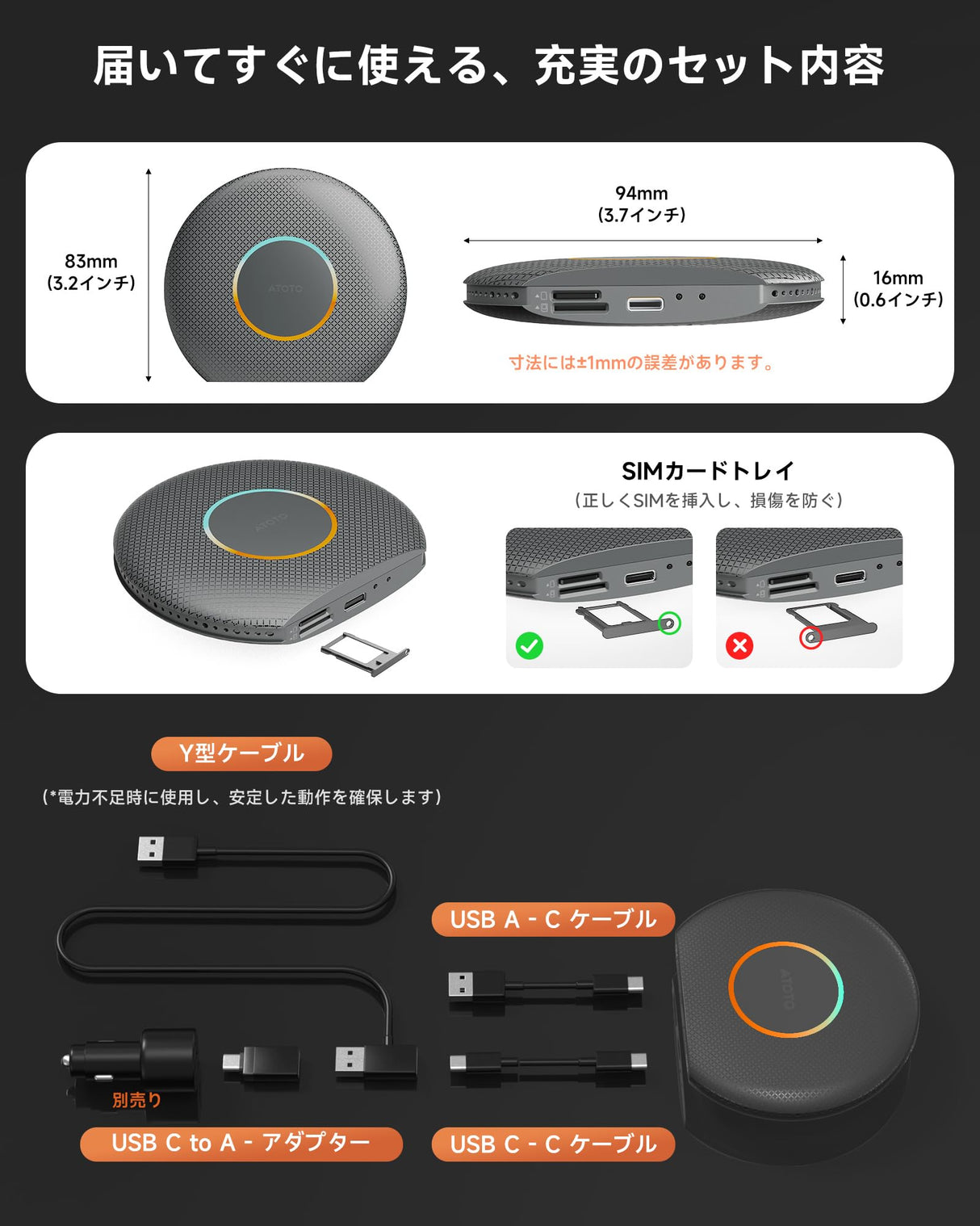 届いてすぐに使える、充実のセット内容

83mm
(3.2インチ)

ATOTO

94mm
(3.7インチ)

16mm
(0.6インチ)

寸法には±1mmの誤差があります。

ATOTO

SIMカードトレイ
(正しくSIMを挿入し、損傷を防ぐ)

Y型ケーブル
(*電力不足時に使用し、安定した動作を確保します)

USB A - C ケーブル

ATOTO

別売り

USB C to A - アダプター

USB C - C ケーブル