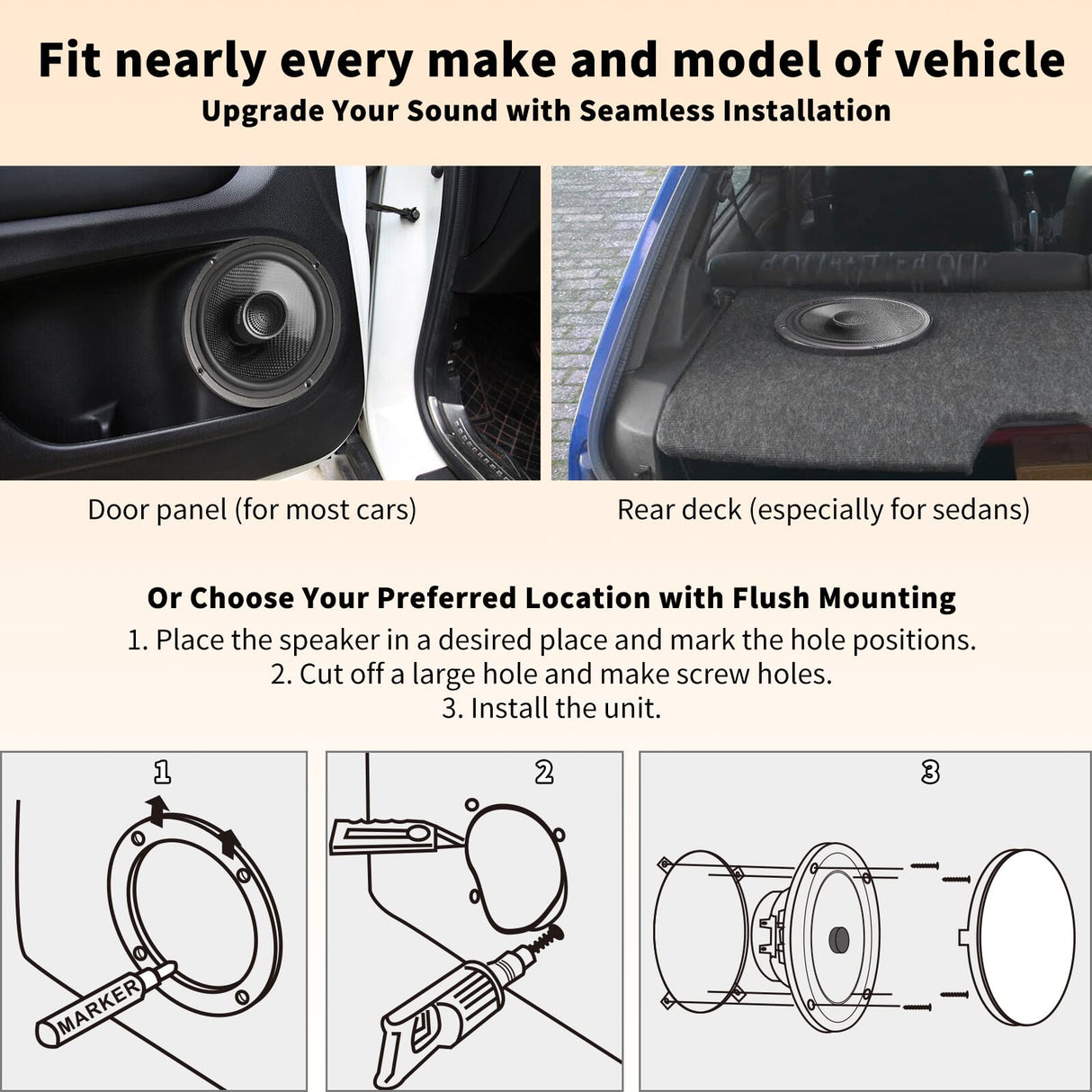 Fit nearly every make and model of vehicle
Upgrade Your Sound with Seamless Installation

Door panel (for most cars)

Rear deck (especially for sedans)

Or Choose Your Preferred Location with Flush Mounting
1. Place the speaker in a desired place and mark the hole positions.
2. Cut off a large hole and make screw holes.
3. Install the unit.

1

MARKER

2

3