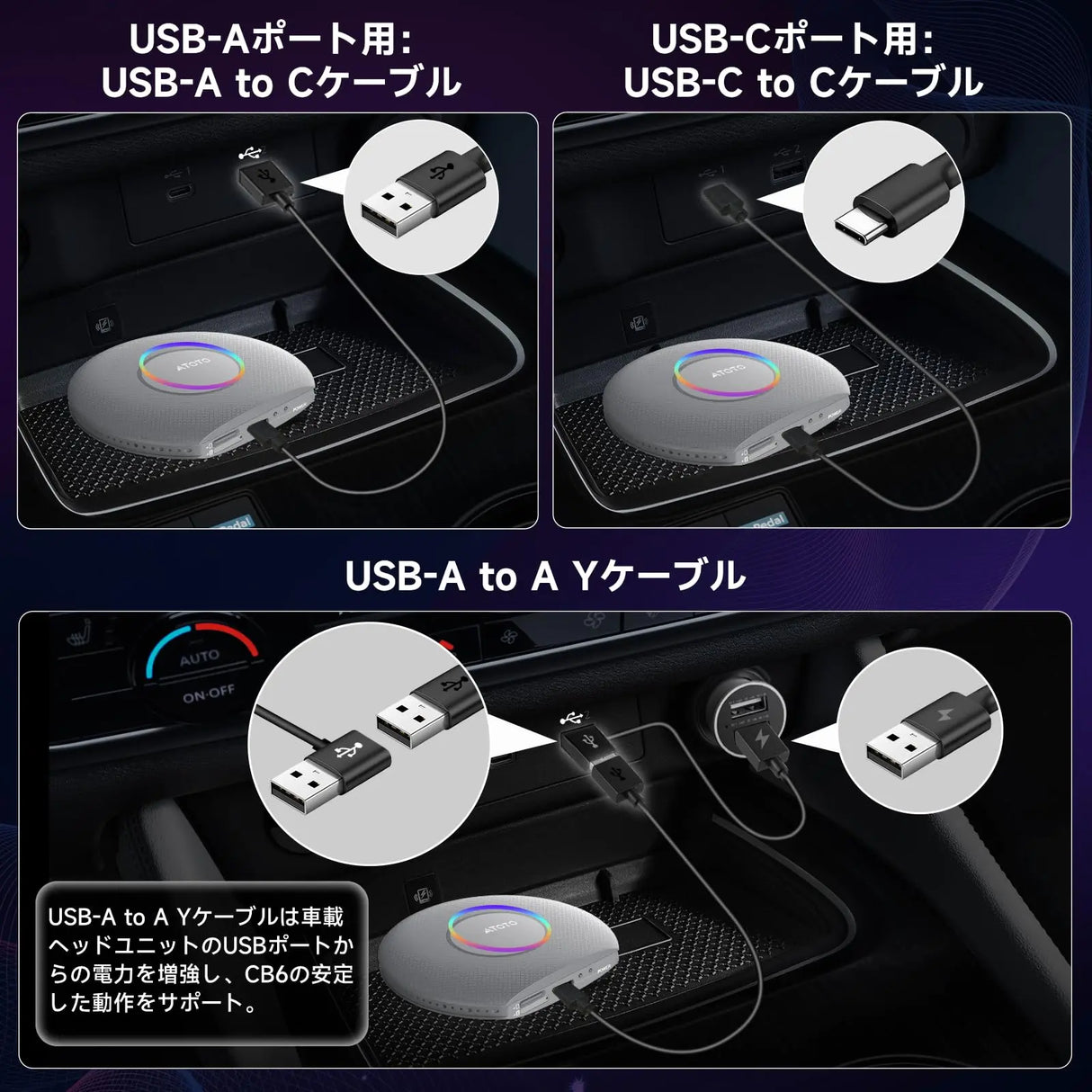 USB-Aポート用:
USB-A to Cケーブル

USB-Cポート用:
USB-C to Cケーブル

ATOTO

ATOTO

USB-A to A Yケーブル

AUTO

ON·OFF

ATOTO

USB-A to A Yケーブルは車載ヘッドユニットのUSBポートからの電力を増強し、CB6の安定した動作をサポート。