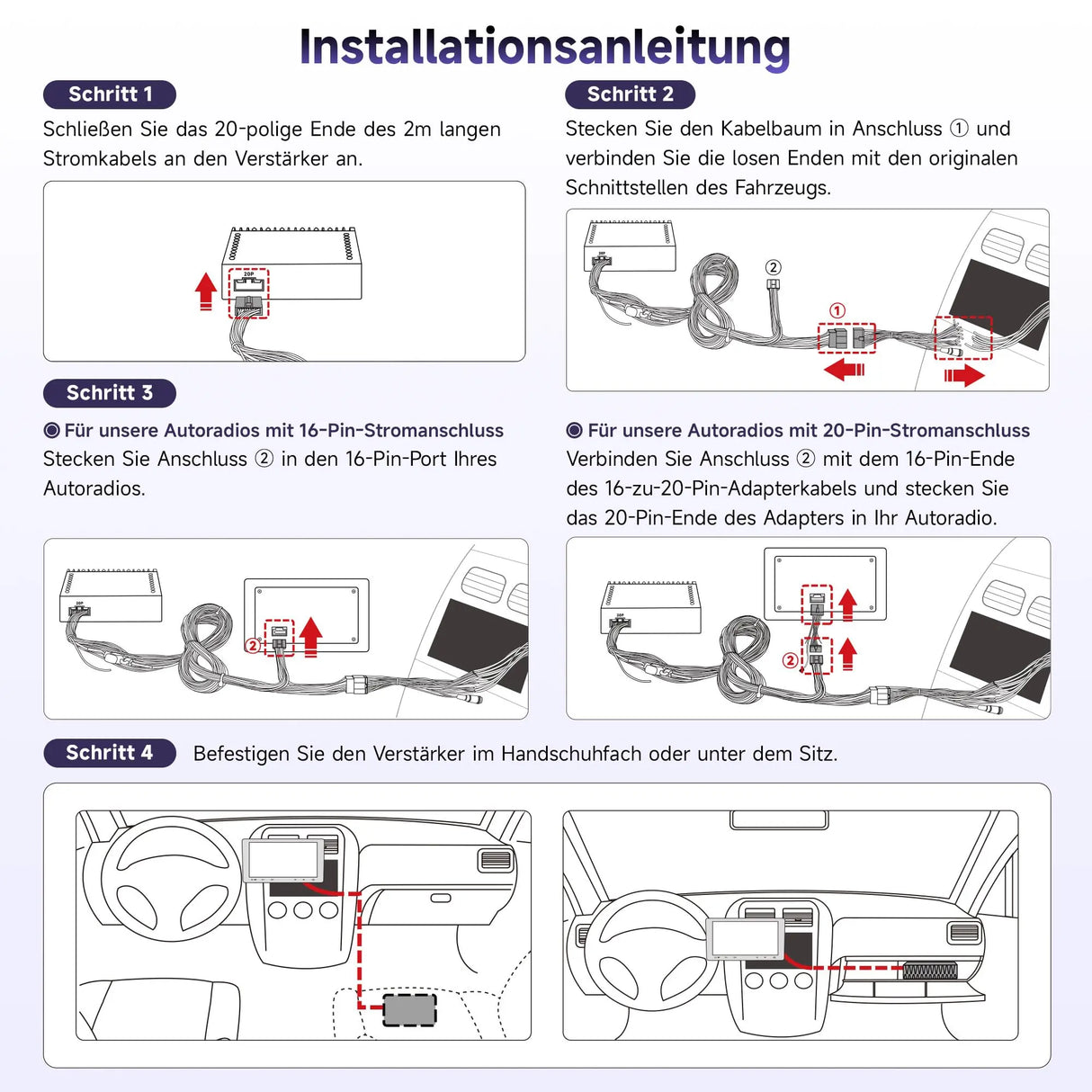 Installationsanleitung

Schritt 1

Schließen Sie das 20-polige Ende des 2m langen Stromkabels an den Verstärker an.

20P

Schritt 2

Stecken Sie den Kabelbaum in Anschluss ① und verbinden Sie die losen Enden mit den originalen Schnittstellen des Fahrzeugs.

20P

②

①

Schritt 3

Für unsere Autoradios mit 16-Pin-Stromanschluss

Stecken Sie Anschluss ② in den 16-Pin-Port Ihres Autoradios.

20P

②

Für unsere Autoradios mit 20-Pin-Stromanschluss

Verbinden Sie Anschluss ② mit dem 16-Pin-Ende des 16-zu-20-Pin-Adapterkabels und stecken Sie das 20-Pin-Ende des Adapters in Ihr Autoradio.

20P

②

Schritt 4

Befestigen Sie den Verstärker im Handschuhfach oder unter dem Sitz.