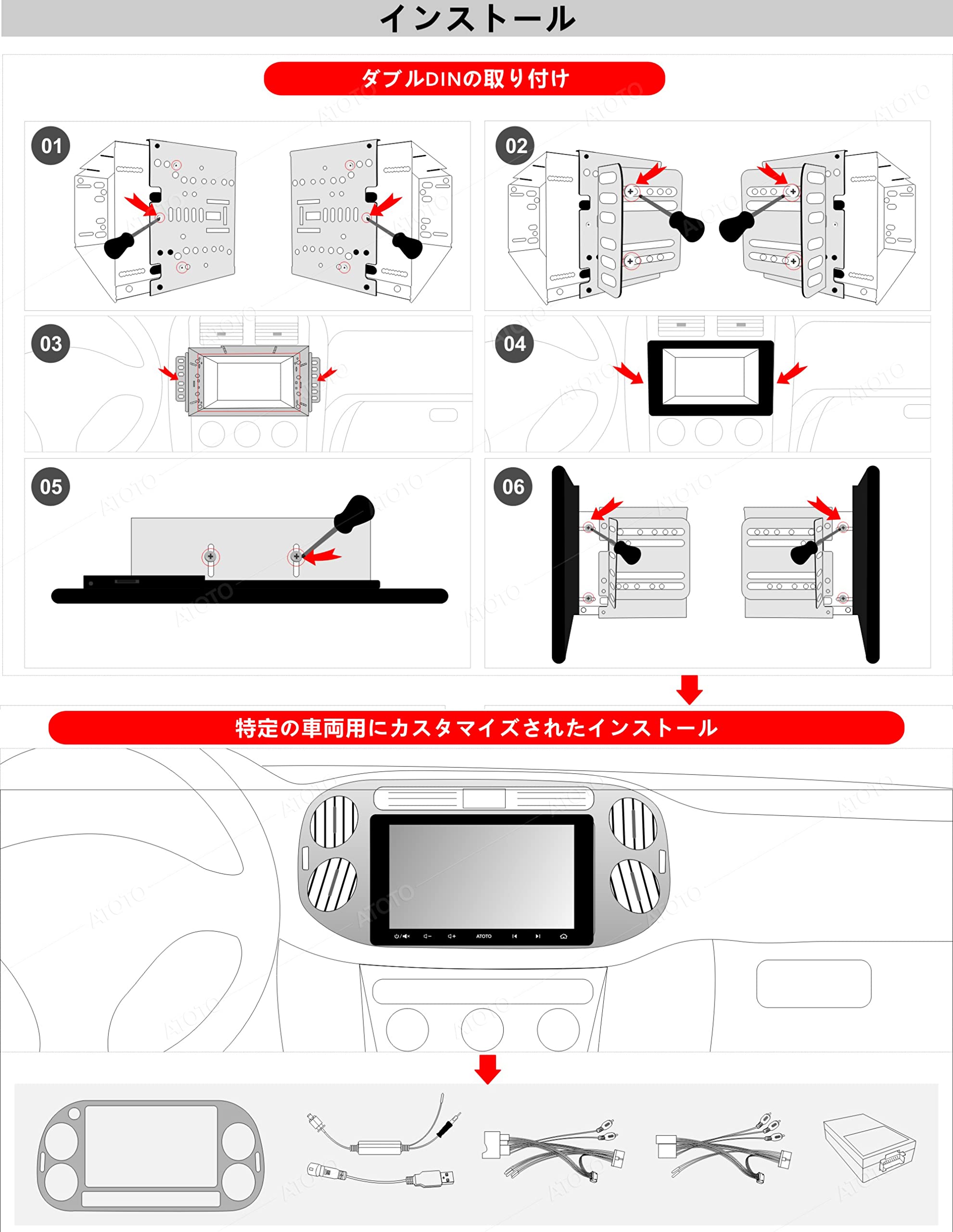 インストール

ダブルDINの取り付け

01

02

03

04

05

06

特定の車両用にカスタマイズされたインストール

ATOTO