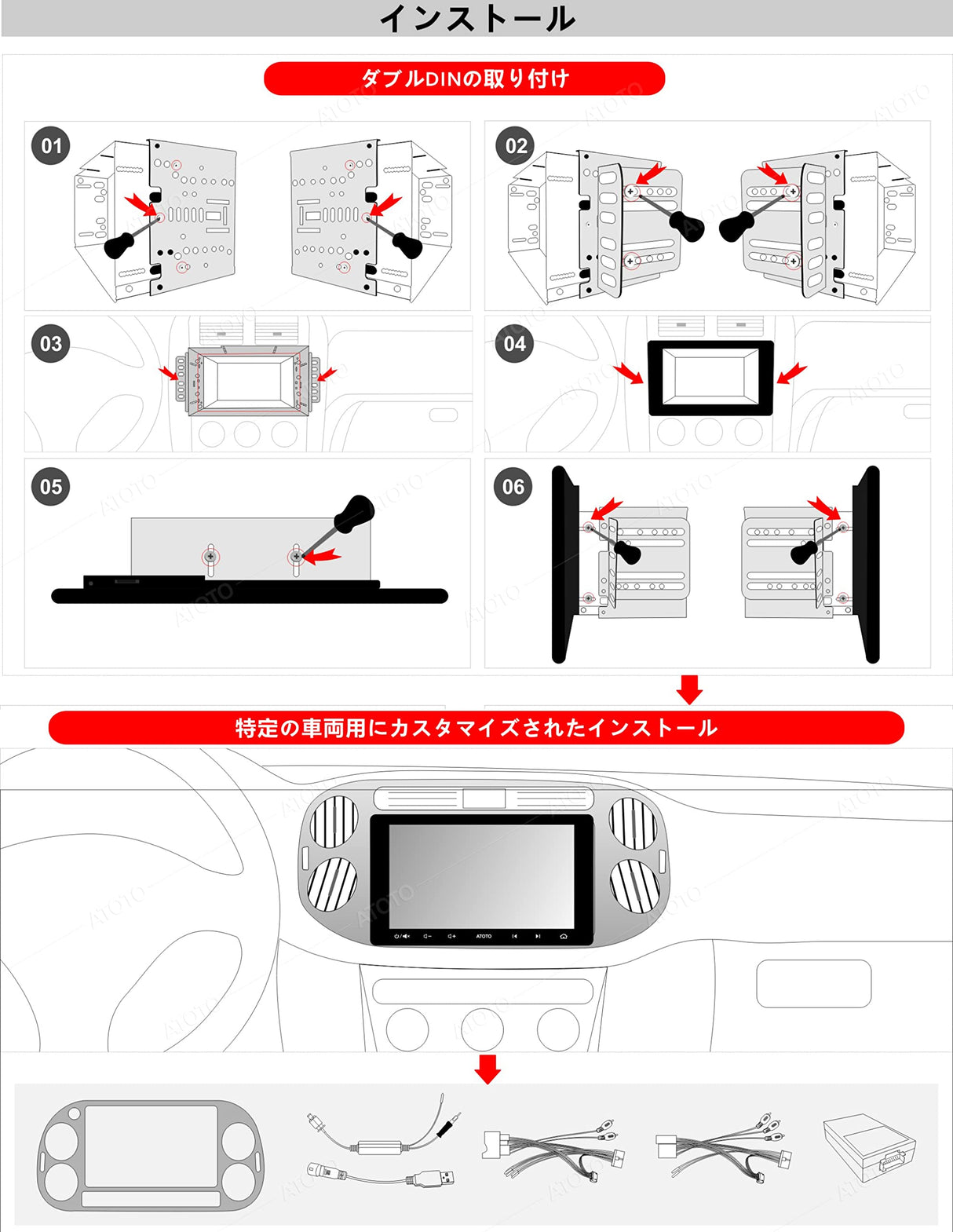 インストール

ダブルDINの取り付け

01

02

03

04

05

06

特定の車両用にカスタマイズされたインストール

ATOTO