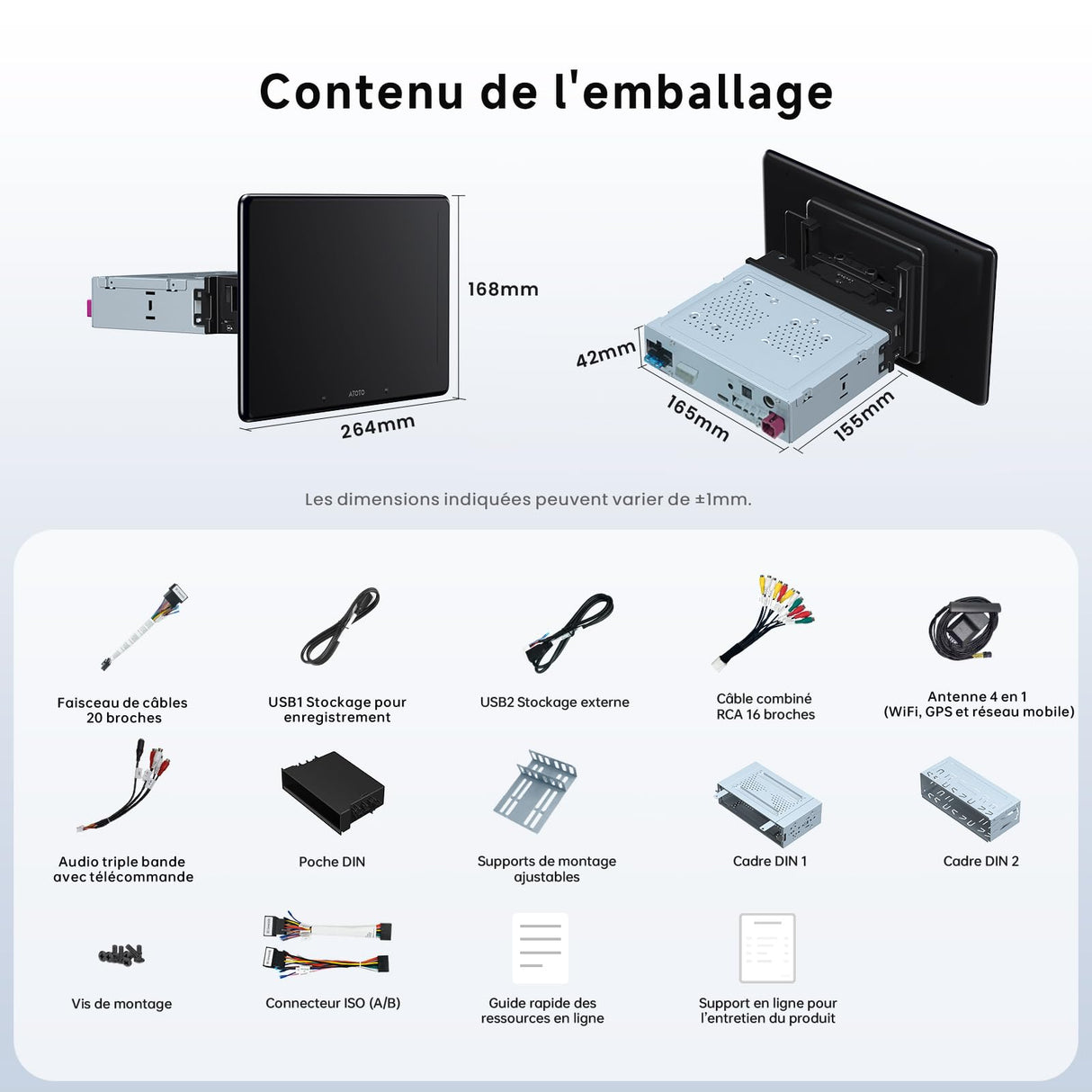 Contenu de l'emballage

168mm

264mm

ATOTO

42mm

165mm

155mm

Les dimensions indiquées peuvent varier de ±1mm.

Faisceau de câbles 20 broches

USB1 Stockage pour enregistrement

USB2 Stockage externe

Câble combiné RCA 16 broches

Antenne 4 en 1 (WiFi, GPS et réseau mobile)

Audio triple bande avec télécommande

Poche DIN

Supports de montage ajustables

Cadre DIN 1

Cadre DIN 2

Vis de montage

Connecteur ISO (A/B)

Guide rapide des ressources en ligne

Support en ligne pour l'entretien du produit