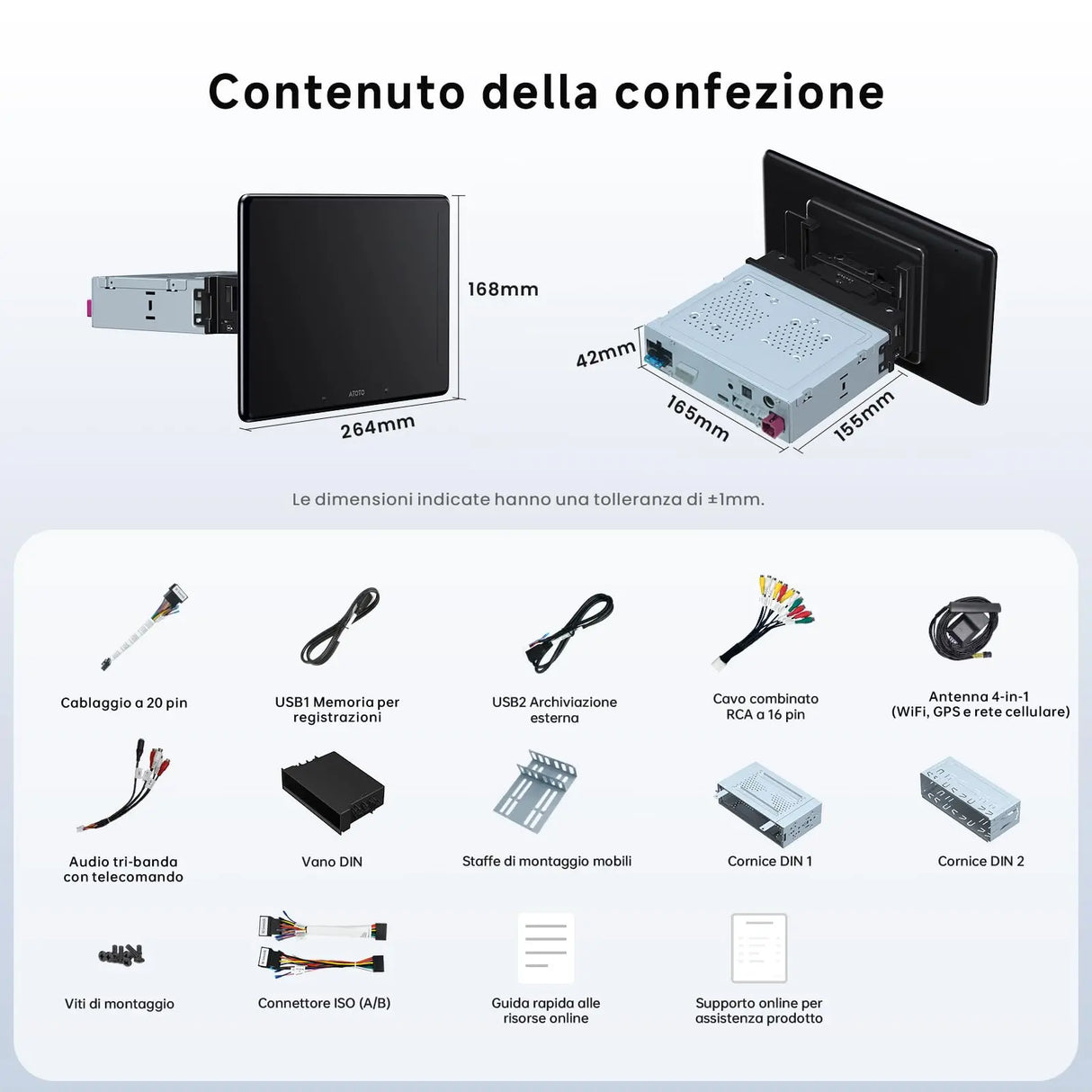 Contenuto della confezione

ATOTO

168mm

264mm

42mm

165mm

155mm

Le dimensioni indicate hanno una tolleranza di ±1mm.

Cablaggio a 20 pin

USB1 Memoria per registrazioni

USB2 Archiviazione esterna

Cavo combinato RCA a 16 pin

Antenna 4-in-1 (WiFi, GPS e rete cellulare)

Audio tri-banda con telecomando

Vano DIN

Staffe di montaggio mobili

Cornice DIN 1

Cornice DIN 2

Viti di montaggio

Connettore ISO (A/B)

Guida rapida alle risorse online

Supporto online per assistenza prodotto