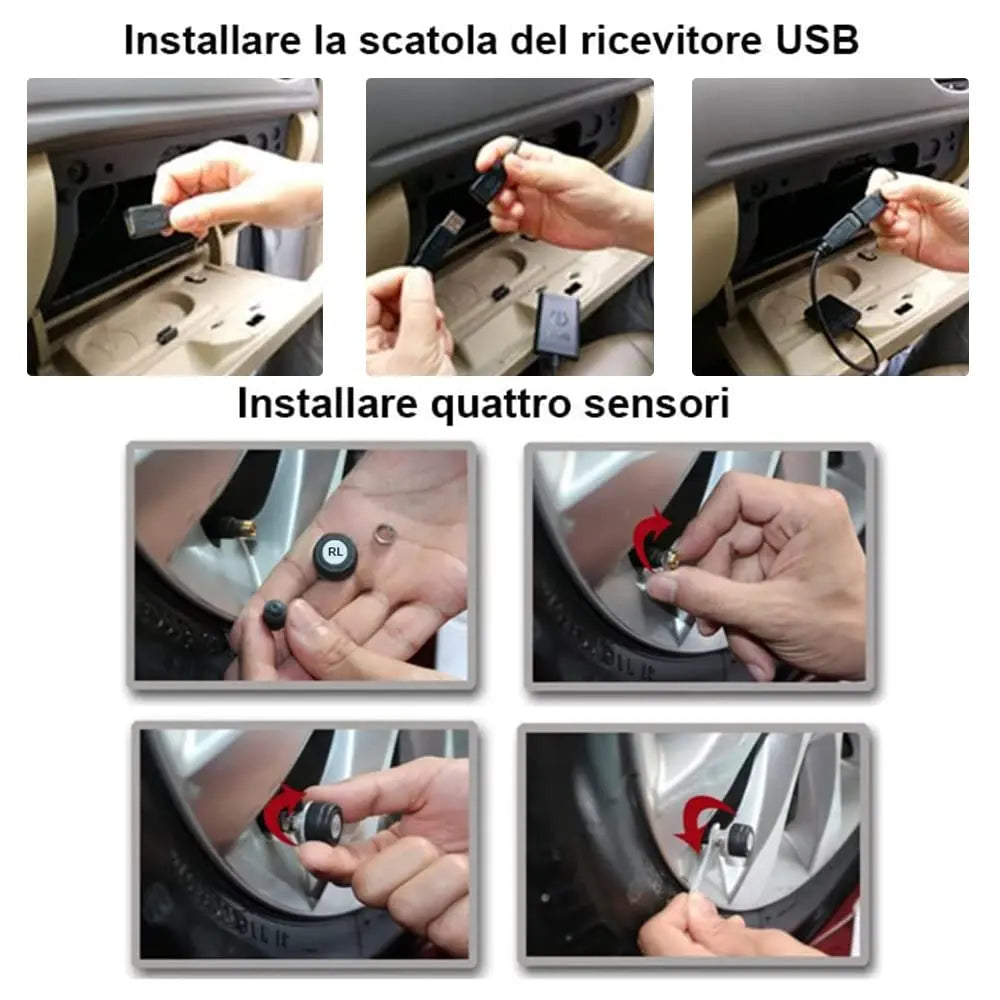 Installare la scatola del ricevitore USB

Installare quattro sensori

RL