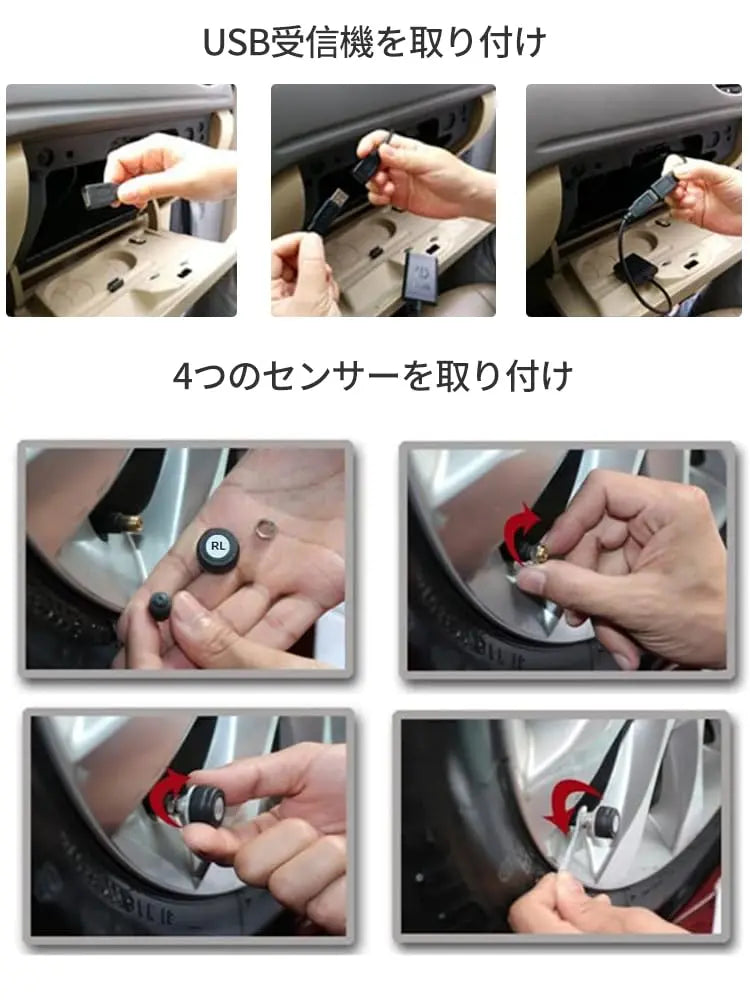 USB受信機を取り付け

4つのセンサーを取り付け

RL