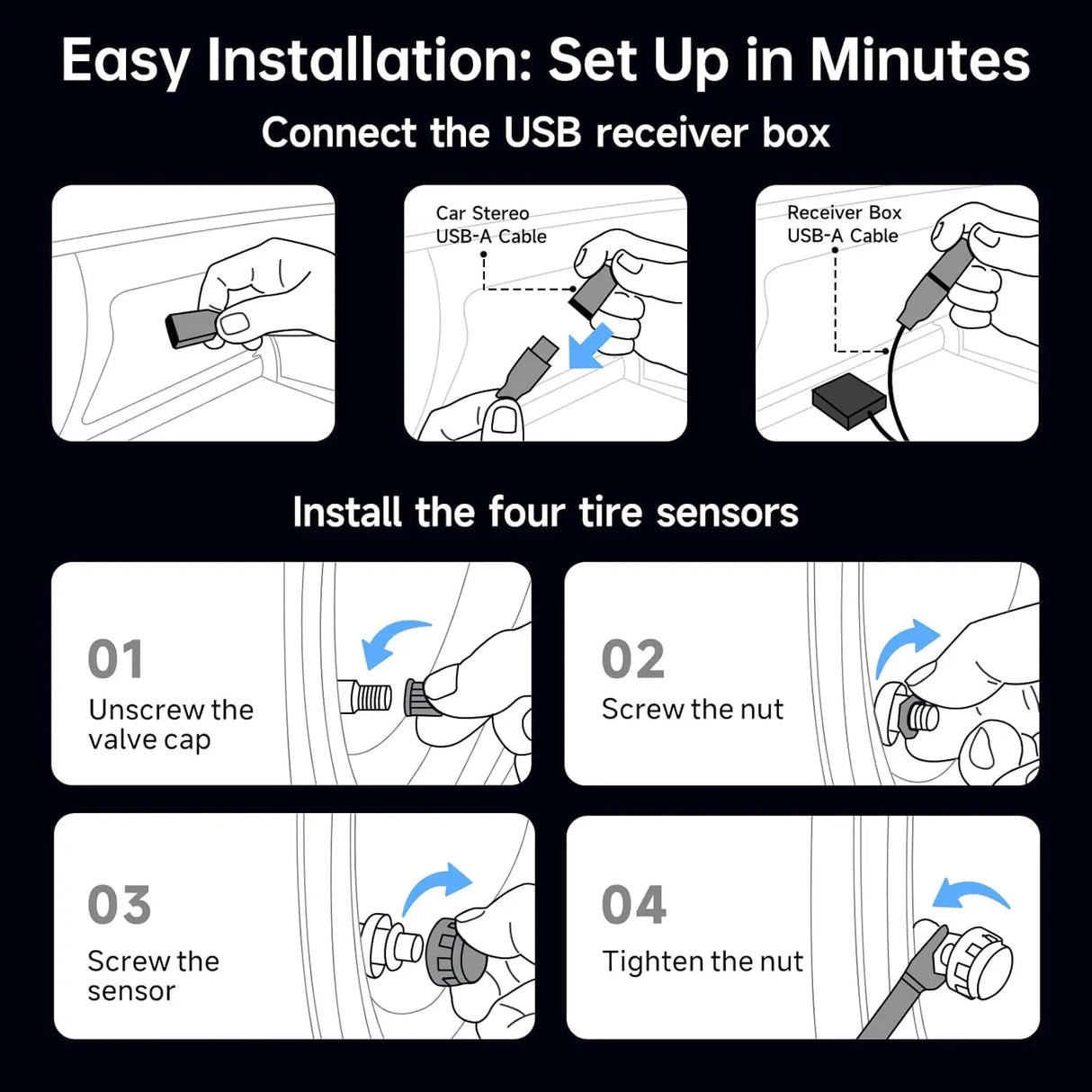 Easy Installation: Set Up in Minutes

Connect the USB receiver box

Car Stereo USB-A Cable

Receiver Box USB-A Cable

Install the four tire sensors

01
Unscrew the valve cap

02
Screw the nut

03
Screw the sensor

04
Tighten the nut