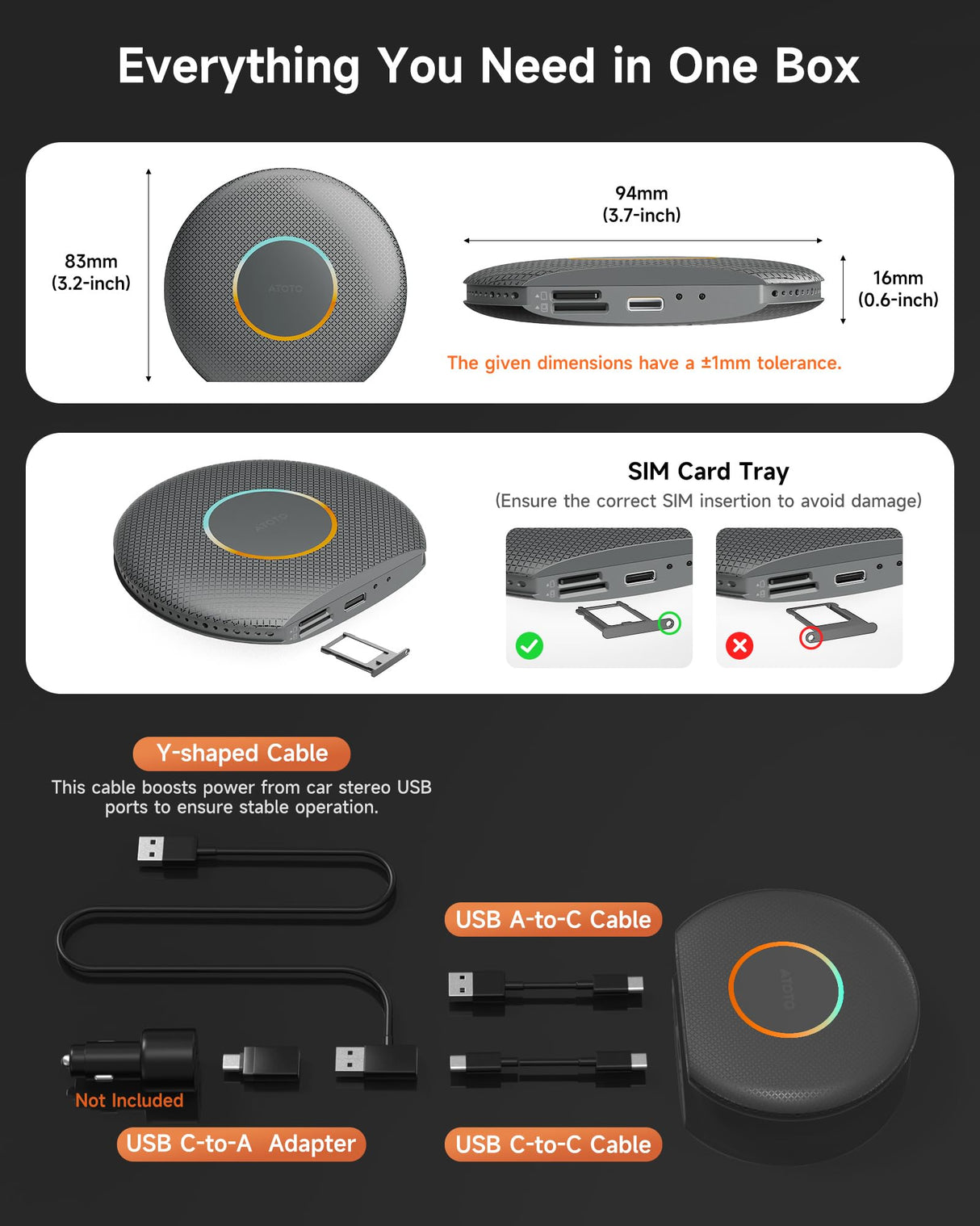 Everything You Need in One Box

83mm
(3.2-inch)

ATOTO

94mm
(3.7-inch)

16mm
(0.6-inch)

The given dimensions have a ±1mm tolerance.

ATOTO

SIM Card Tray
(Ensure the correct SIM insertion to avoid damage)

Y-shaped Cable
This cable boosts power from car stereo USB ports to ensure stable operation.

USB A-to-C Cable

ATOTO

Not Included

USB C-to-A Adapter

USB C-to-C Cable