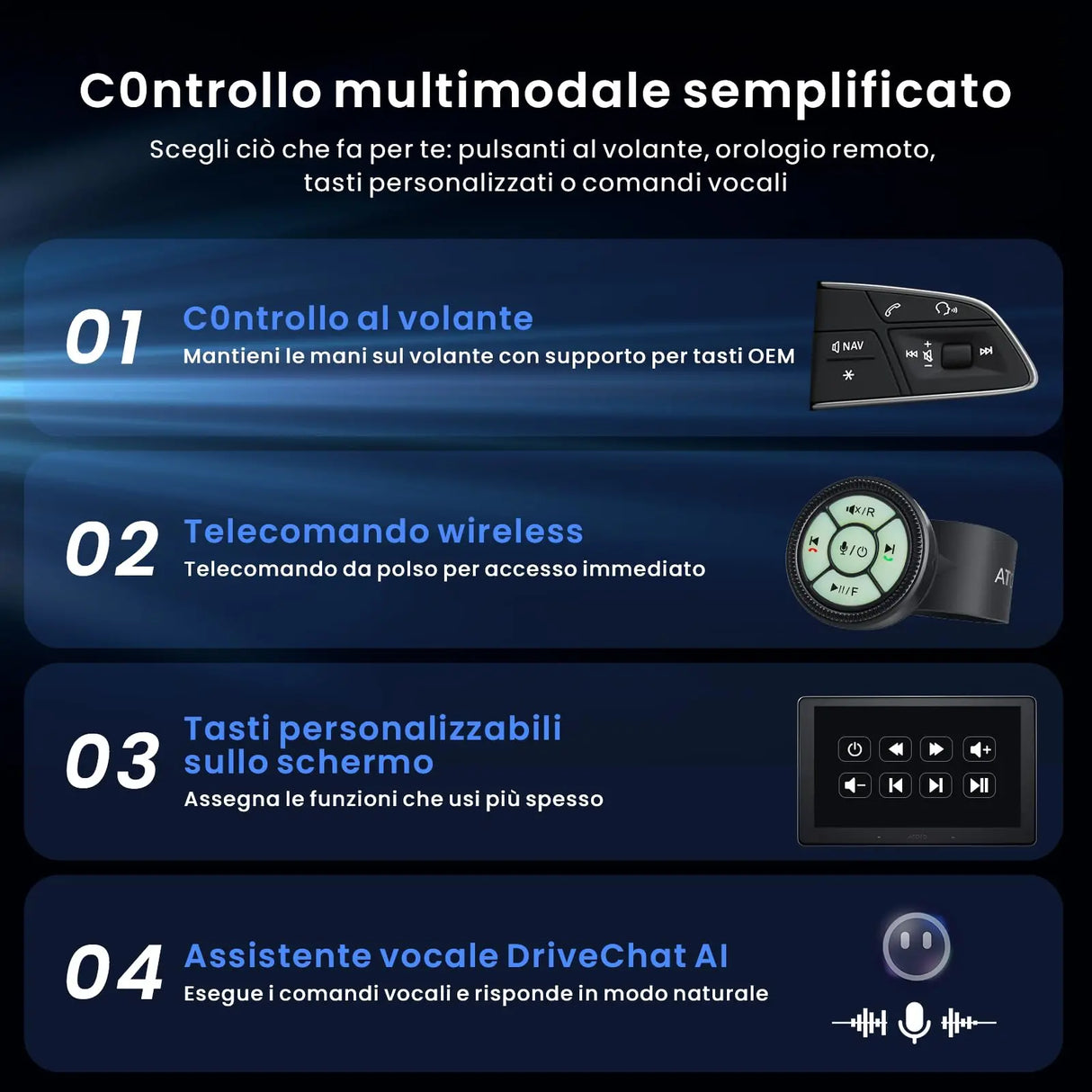 C0ntrollo multimodale semplificato

Scegli ciò che fa per te: pulsanti al volante, orologio remoto, tasti personalizzati o comandi vocali

01

C0ntrollo al volante

Mantieni le mani sul volante con supporto per tasti OEM

NAV

02

Telecomando wireless

Telecomando da polso per accesso immediato

X/R

II/F

AT

03

Tasti personalizzabili sullo schermo

Assegna le funzioni che usi più spesso

04

Assistente vocale DriveChat AI

Esegue i comandi vocali e risponde in modo naturale